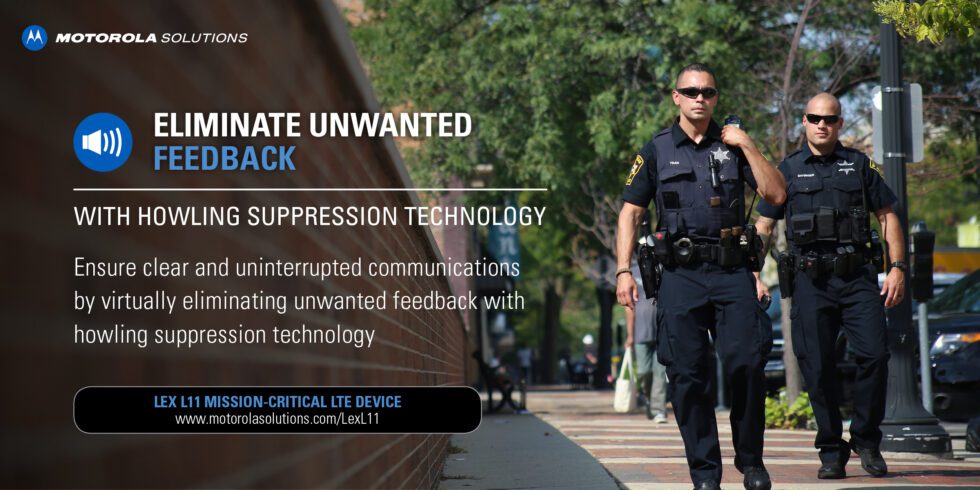 MOTOROLA SOLUTIONS

ELIMINATE UNWANTED FEEDBACK

WITH HOWLING SUPPRESSION TECHNOLOGY

Ensure clear and uninterrupted communications by virtually eliminating unwanted feedback with howling suppression technology

LEX L11 MISSION-CRITICAL LTE DEVICE
www.motorolasolutions.com/LexL11